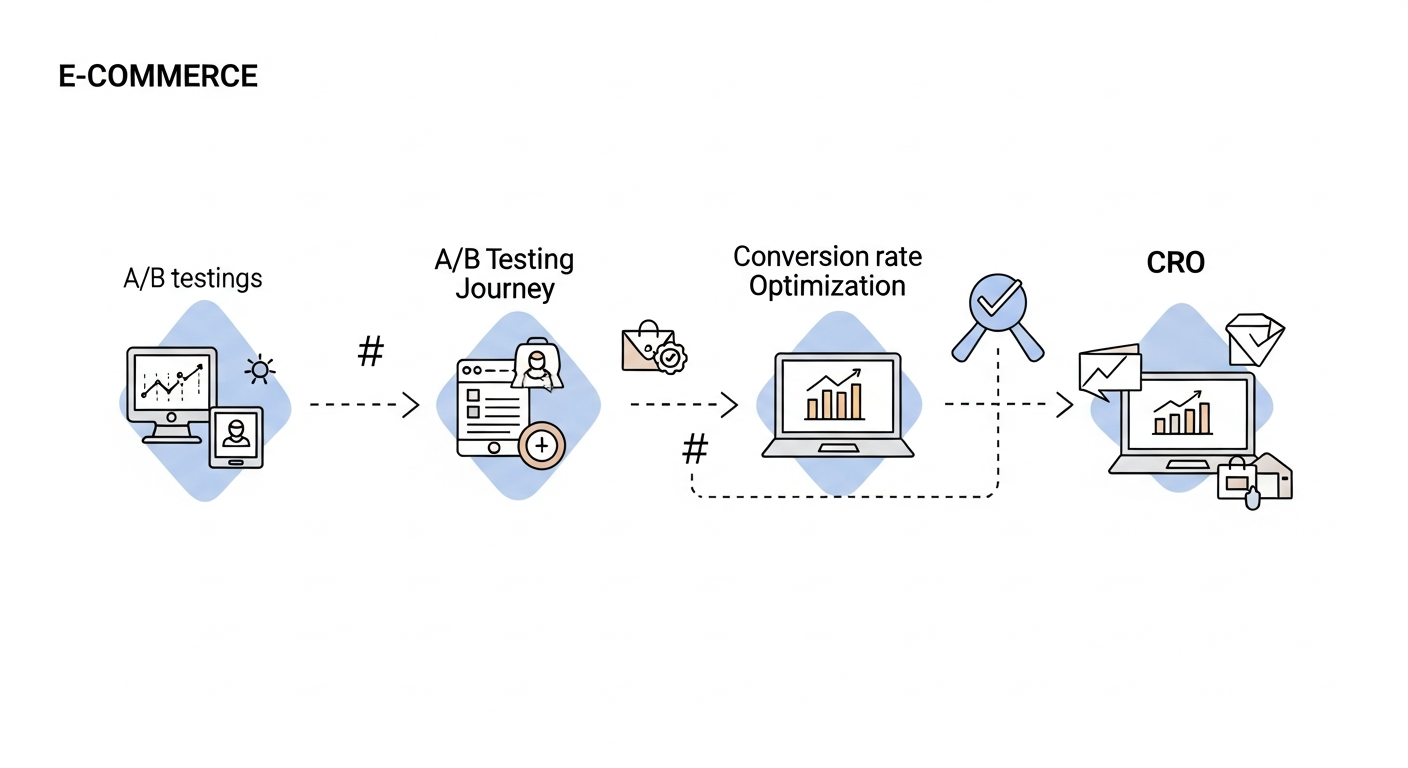 E-COMMERCE

A/B testings

#

A/B Testing Journey

Conversion rate Optimization

#

CRO