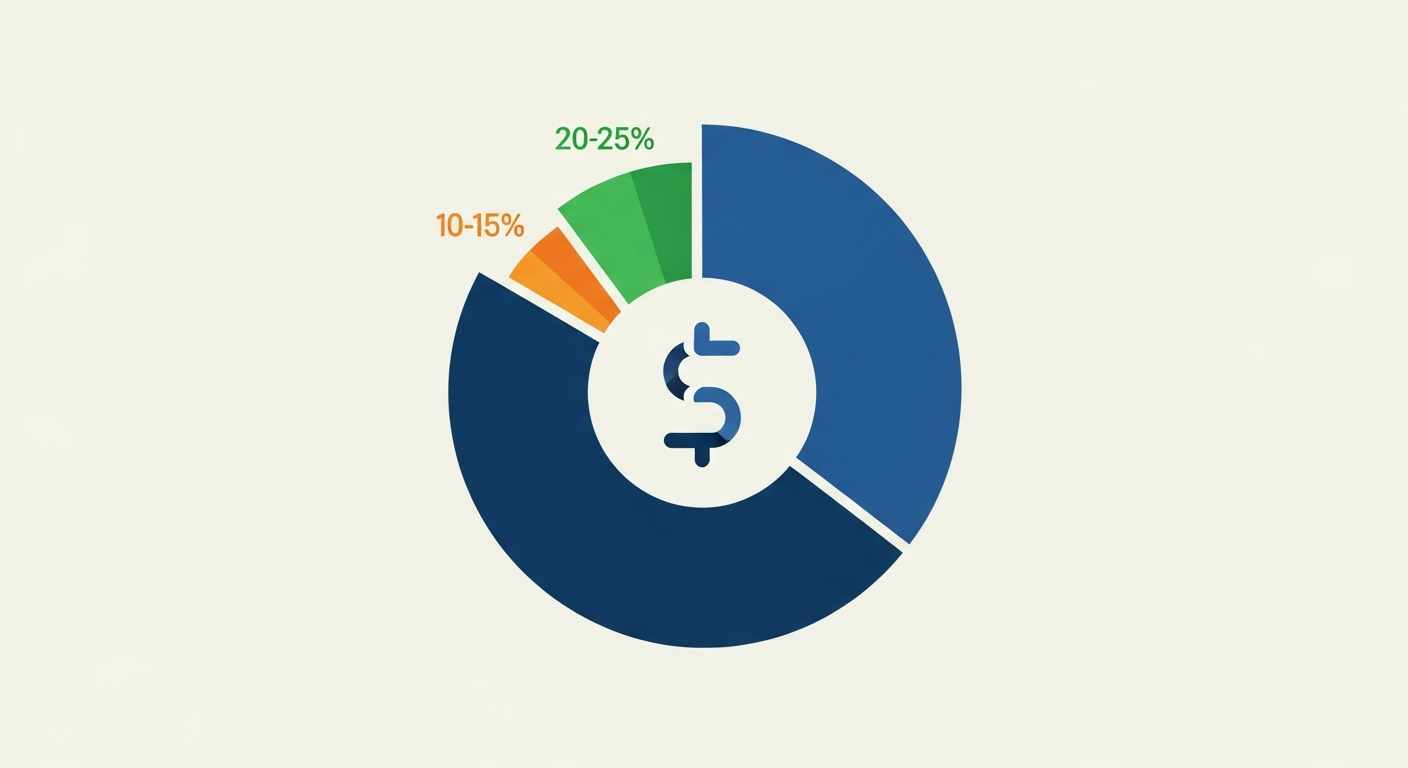 20-25%

10-15%

$